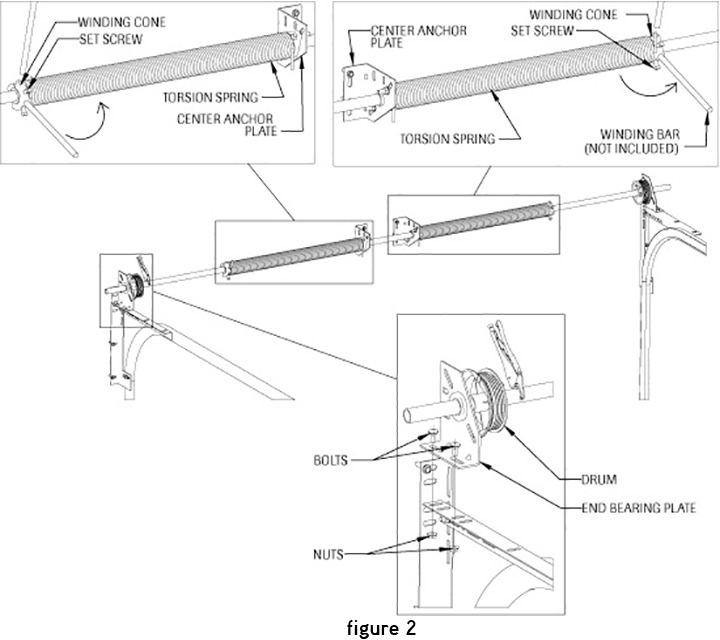 WINDING CONE
SET SCREW
TORSION SPRING
CENTER ANCHOR PLATE

CENTER ANCHOR PLATE
WINDING CONE
SET SCREW
TORSION SPRING
WINDING BAR (NOT INCLUDED)

BOLTS
DRUM
END BEARING PLATE
NUTS

figure 2